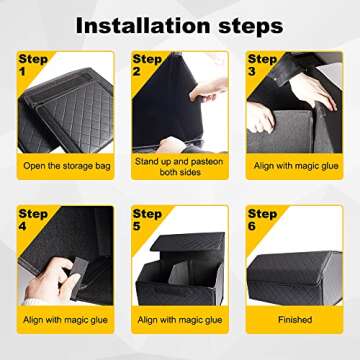 Installation steps

Step 1
Open the storage bag

Step 2
Stand up and pasteon both sides

Step 3
Align with magic glue

Step 4
Align with magic glue

Step 5
Align with magic glue

Step 6
Finished