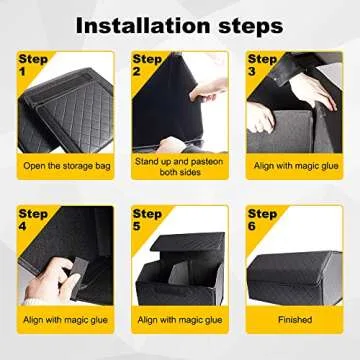 Installation steps

Step 1

Open the storage bag

Step 2

Stand up and pasteon both sides

Step 3

Align with magic glue

Step 4

Align with magic glue

Step 5

Align with magic glue

Step 6

Finished