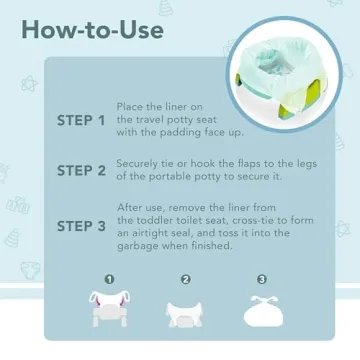 How-to-Use

STEP 1 Place the liner on the travel potty seat with the padding face up.

STEP 2 Securely tie or hook the flaps to the legs of the portable potty to secure it.

STEP 3 After use, remove the liner from the toddler toilet seat, cross-tie to form an airtight seal, and toss it into the garbage when finished.

1

2

3