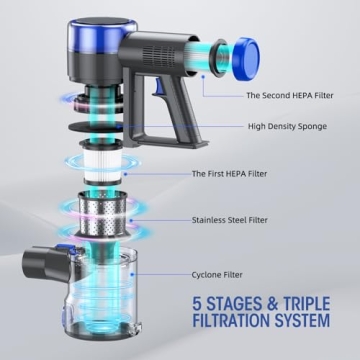 The Second HEPA Filter

High Density Sponge

The First HEPA Filter

Stainless Steel Filter

Cyclone Filter

5 STAGES & TRIPLE FILTRATION SYSTEM