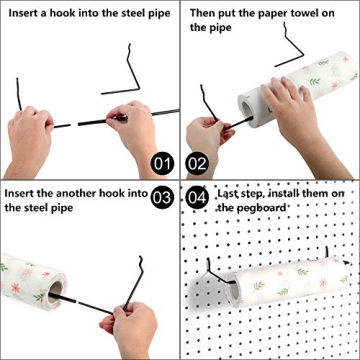 Insert a hook into the steel pipe

01

Then put the paper towel on the pipe

02

Insert the another hook into the steel pipe

03

04

Last step, install them on the pegboard