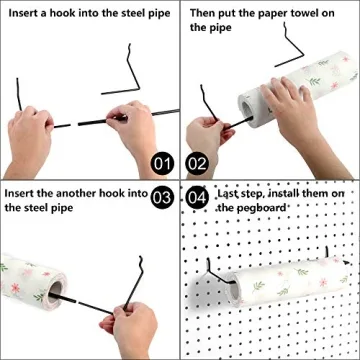 Insert a hook into the steel pipe

01

Then put the paper towel on the pipe

02

Insert the another hook into the steel pipe

03

04

Last step, install them on the pegboard