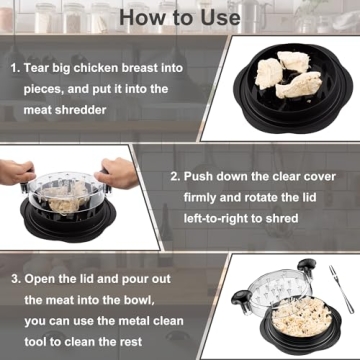 How to Use

1. Tear big chicken breast into pieces, and put it into the meat shredder

2. Push down the clear cover firmly and rotate the lid left-to-right to shred

3. Open the lid and pour out the meat into the bowl, you can use the metal clean tool to clean the rest