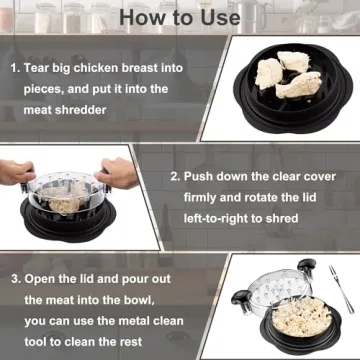 How to Use

1. Tear big chicken breast into pieces, and put it into the meat shredder

2. Push down the clear cover firmly and rotate the lid left-to-right to shred

3. Open the lid and pour out the meat into the bowl, you can use the metal clean tool to clean the rest