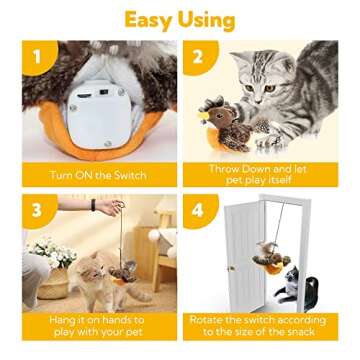 Easy Using

1

Turn ON the Switch

2

Throw Down and let pet play itself

3

Hang it on hands to play with your pet

4

Rotate the switch according to the size of the snack