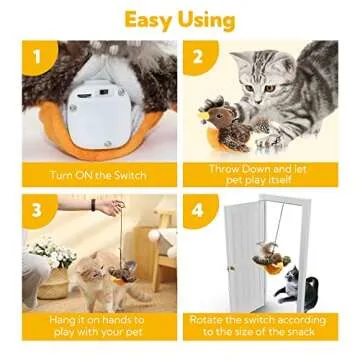 Easy Using

1

Turn ON the Switch

2

Throw Down and let pet play itself

3

Hang it on hands to play with your pet

4

Rotate the switch according to the size of the snack