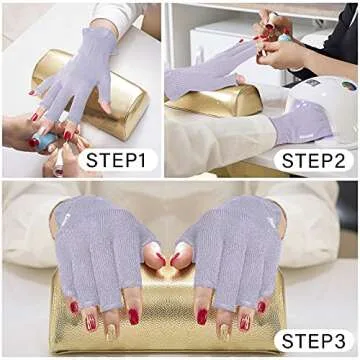 STEP1

STEP2

STEP3