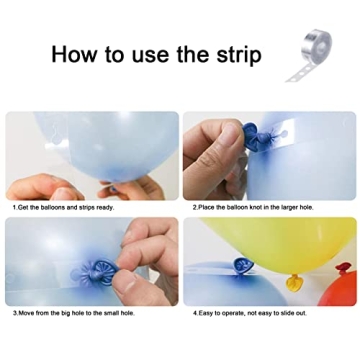 How to use the strip

1.Get the balloons and strips ready.

2.Place the balloon knot in the larger hole.

3.Move from the big hole to the small hole.

4.Easy to operate, not easy to slide out.