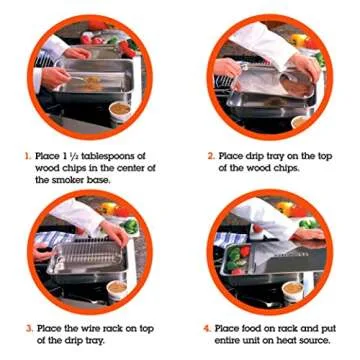 1. Place 1 ½ tablespoons of wood chips in the center of the smoker base.

2. Place drip tray on the top of the wood chips.

3. Place the wire rack on top of the drip tray.

4. Place food on rack and put entire unit on heat source.