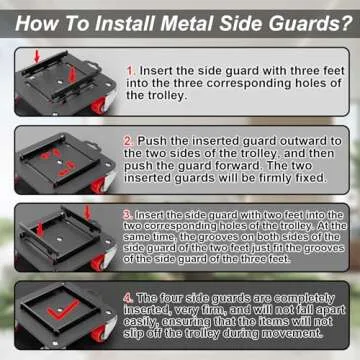 How To Install Metal Side Guards?

1. Insert the side guard with three feet into the three corresponding holes of the trolley.

2. Push the inserted guard outward to the two sides of the trolley, and then push the guard forward. The two inserted guards will be firmly fixed.

3. Insert the side guard with two feet into the two corresponding holes of the trolley. At the same time, the grooves on both sides of the side guard of the two feet just fit the grooves of the side guard of the three feet.

4. The four side guards are completely inserted, very firm, and will not fall apart easily, ensuring that the items will not slip off the trolley during movement.