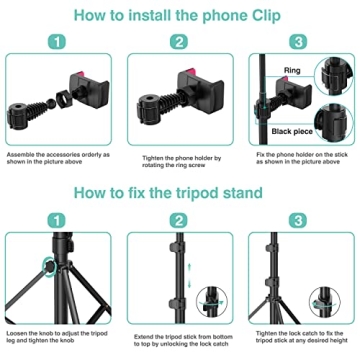 How to install the phone Clip

1

Assemble the accessories orderly as shown in the picture above

2

Tighten the phone holder by rotating the ring screw

3

Ring

Black piece

Fix the phone holder on the stick as shown in the picture above

How to fix the tripod stand

1

Loosen the knob to adjust the tripod leg and tighten the knob

2

Extend the tripod stick from bottom to top by unlocking the lock catch

3

Tighten the lock catch to fix the tripod stick at any desired height