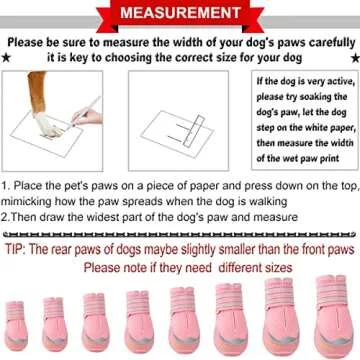 MEASUREMENT

Please be sure to measure the width of your dog's paws carefully
★ it is key to choosing the correct size for your dog ★

If the dog is very active, please try soaking the dog's paw, let the dog step on the white paper, then measure the width of the wet paw print

1. Place the pet's paws on a piece of paper and press down on the top, mimicking how the paw spreads when the dog is walking
2.Then draw the widest part of the dog's paw and measure

TIP: The rear paws of dogs maybe slightly smaller than the front paws
Please note if they need different sizes