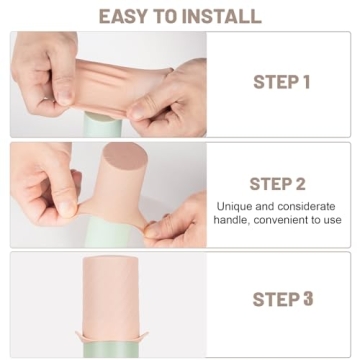 EASY TO INSTALL

STEP 1

STEP 2

Unique and considerate handle, convenient to use

STEP 3