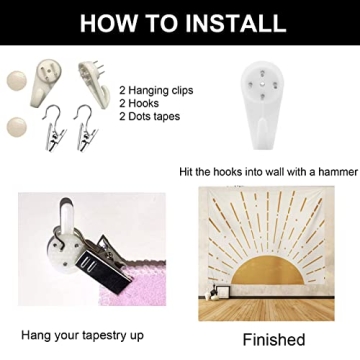 HOW TO INSTALL

2 Hanging clips
2 Hooks
2 Dots tapes

Hit the hooks into wall with a hammer

Hang your tapestry up

Finished