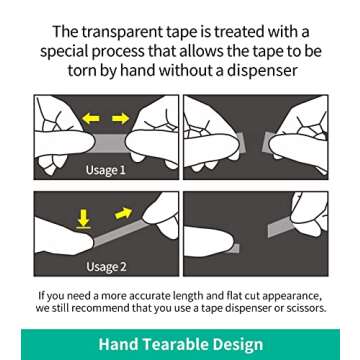 The transparent tape is treated with a special process that allows the tape to be torn by hand without a dispenser

Usage 1

Usage 2

If you need a more accurate length and flat cut appearance, we still recommend that you use a tape dispenser or scissors.

Hand Tearable Design