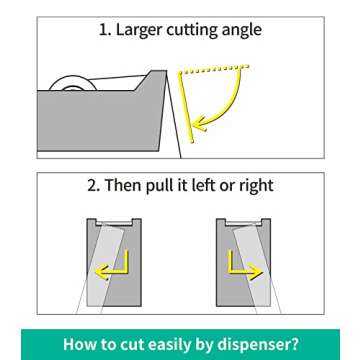 1. Larger cutting angle

2. Then pull it left or right

How to cut easily by dispenser?