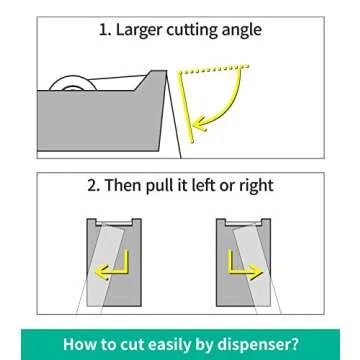 1. Larger cutting angle

2. Then pull it left or right

How to cut easily by dispenser?