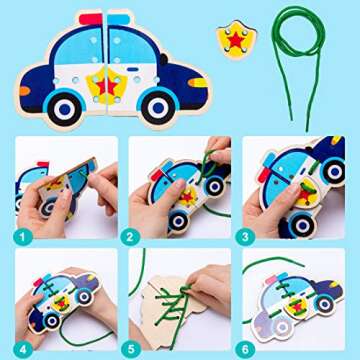 1
2
3
4
5
6