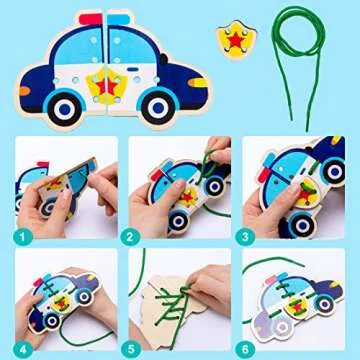 1
2
3
4
5
6