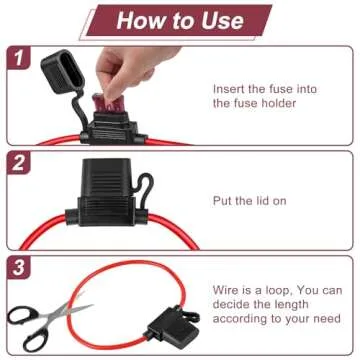 How to Use

1

Insert the fuse into the fuse holder

2

Put the lid on

3

Wire is a loop, You can decide the length according to your need