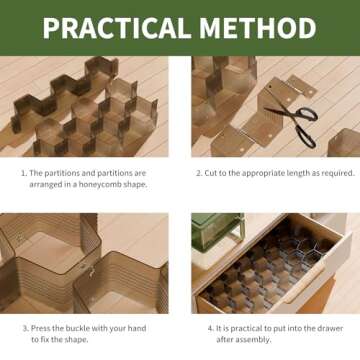 PRACTICAL METHOD

1. The partitions and partitions are arranged in a honeycomb shape.

2. Cut to the appropriate length as required.

3. Press the buckle with your hand to fix the shape.

4. It is practical to put into the drawer after assembly.