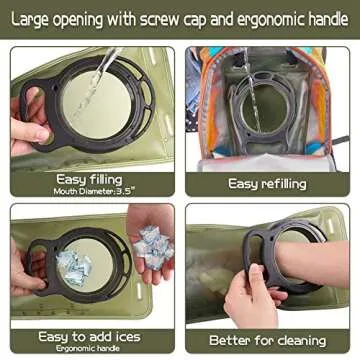 Large opening with screw cap and ergonomic handle

Easy filling
Mouth Diameter:3.5"

Easy refilling

Easy to add ices
Ergonomic handle

Better for cleaning