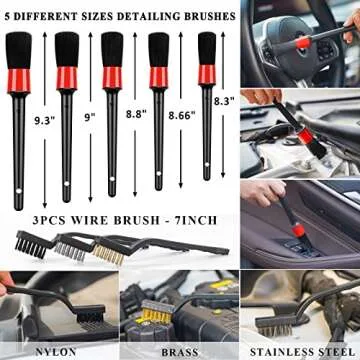 5 DIFFERENT SIZES DETAILING BRUSHES

9.3"

9"

8.8"

8.66"

8.3"

3PCS WIRE BRUSH - 7INCH

NYLON

BRASS

STAINLESS STEEL