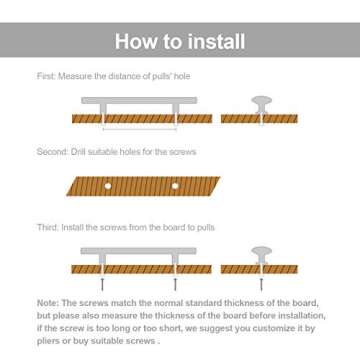 How to install

First: Measure the distance of pulls' hole

Second: Drill suitable holes for the screws

Third: Install the screws from the board to pulls

Note: The screws match the normal standard thickness of the board, but please also measure the thickness of the board before installation, if the screw is too long or too short, we suggest you customize it by pliers or buy suitable screws .