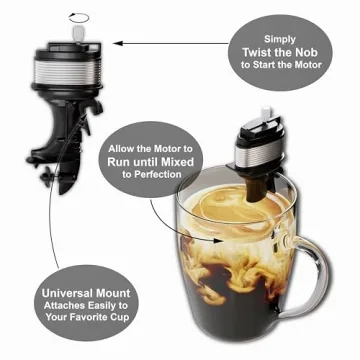 Simply
Twist the Nob
to Start the Motor

Allow the Motor to
Run until Mixed
to Perfection

Universal Mount
Attaches Easily to
Your Favorite Cup