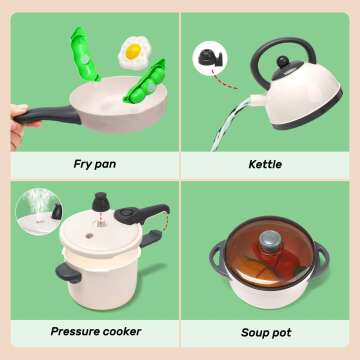 Fry pan

Kettle

Pressure cooker

Soup pot