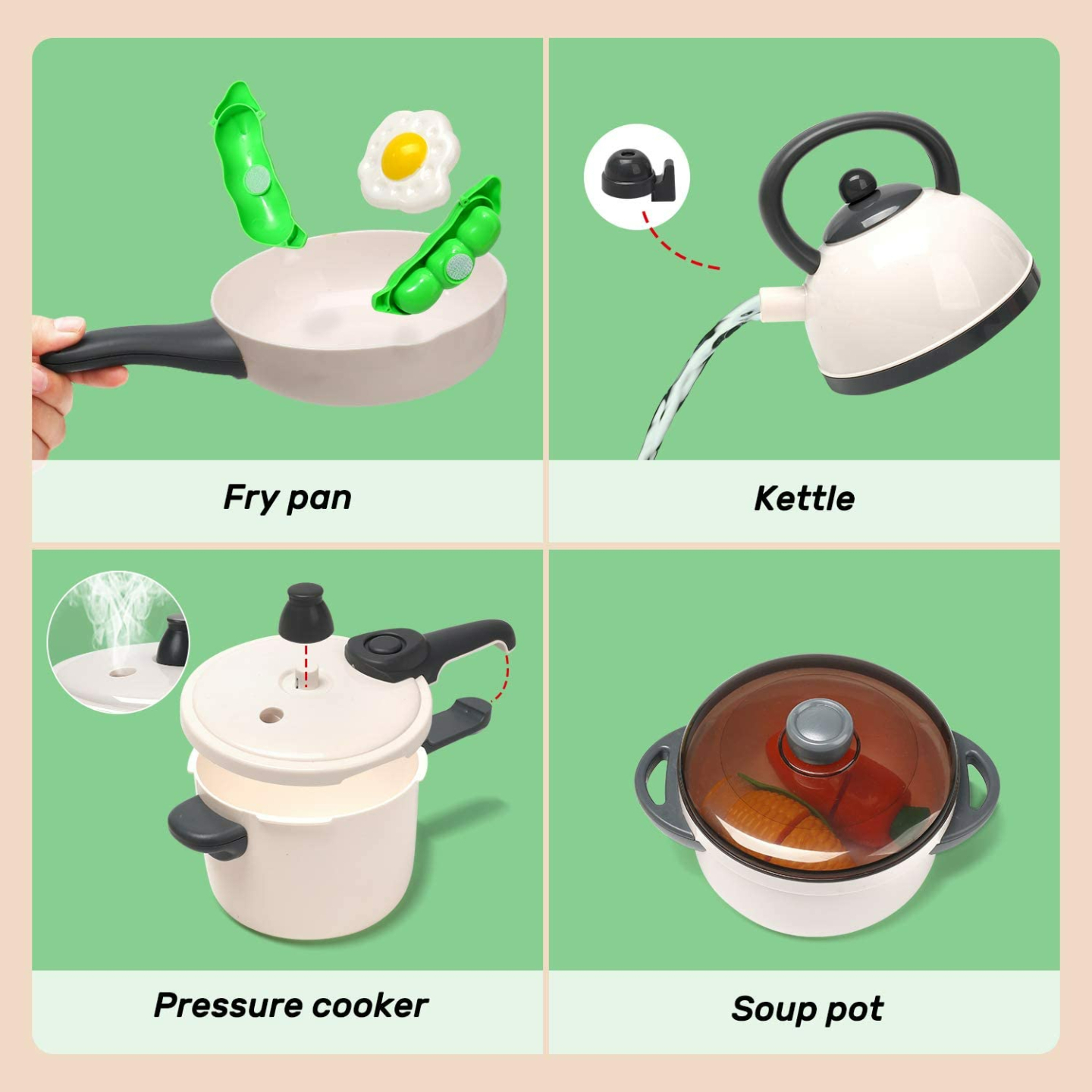 Fry pan

Kettle

Pressure cooker

Soup pot