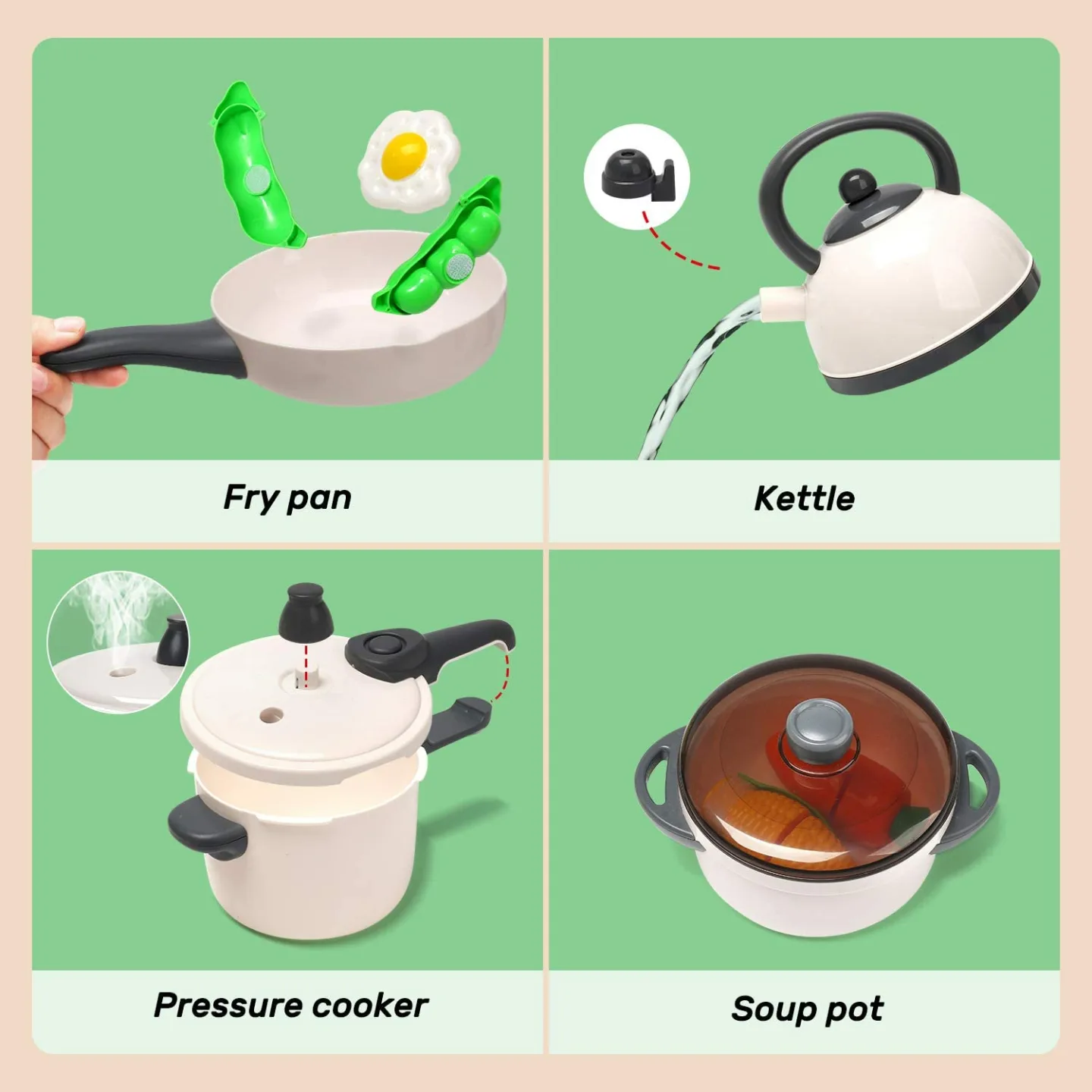 Fry pan

Kettle

Pressure cooker

Soup pot