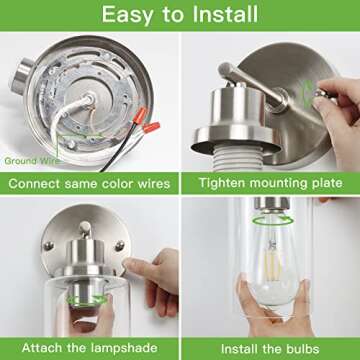 Easy to Install

Ground Wire

Connect same color wires

Tighten mounting plate

Attach the lampshade

Install the bulbs