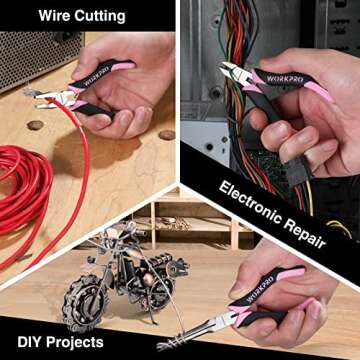 Wire Cutting

WORKPRO

WORKPRO

Electronic Repair

WORKPRO

DIY Projects