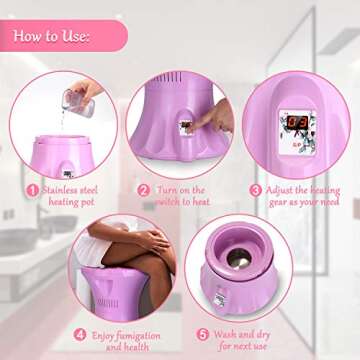 How to Use:

03

1 Stainless steel heating pot

2 Turn on the switch to heat

3 Adjust the heating gear as your need

4 Enjoy fumigation and health

5 Wash and dry for next use