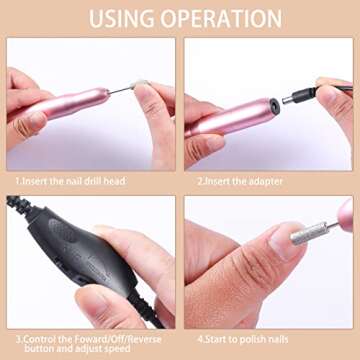 USING OPERATION

1.Insert the nail drill head

2.Insert the adapter

3.Control the Foward/Off/Reverse button and adjust speed

4.Start to polish nails