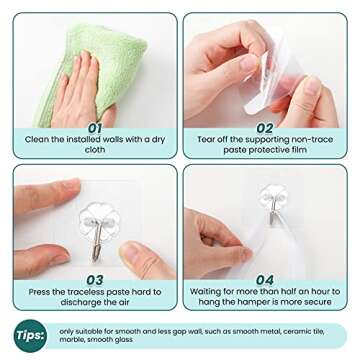 01
Clean the installed walls with a dry cloth

02
Tear off the supporting non-trace paste protective film

03
Press the traceless paste hard to discharge the air

04
Waiting for more than half an hour to hang the hamper is more secure

Tips:
only suitable for smooth and less gap wall, such as smooth metal, ceramic tile, marble, smooth glass