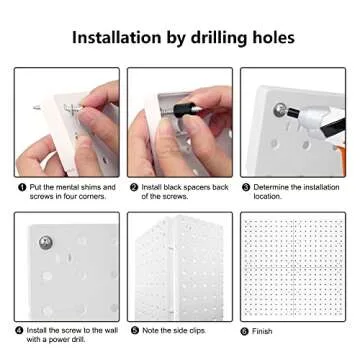 Installation by drilling holes

❶ Put the mental shims and screws in four corners.

❷ Install black spacers back of the screws.

❸ Determine the installation location.

❹ Install the screw to the wall with a power drill.

❺ Note the side clips.

❻ Finish