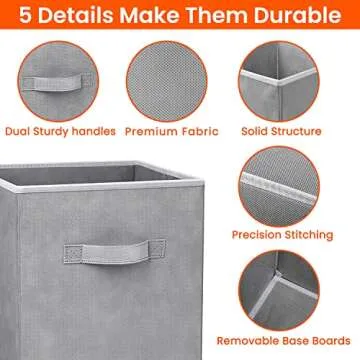 5 Details Make Them Durable

Dual Sturdy handles

Premium Fabric

Solid Structure

Precision Stitching

Removable Base Boards