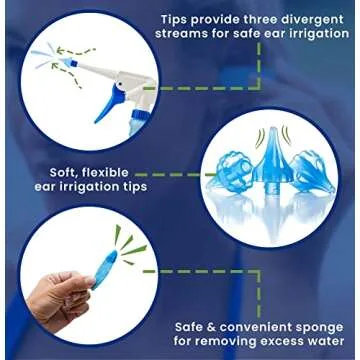 Tips provide three divergent streams for safe ear irrigation

Soft, flexible ear irrigation tips

Safe & convenient sponge for removing excess water