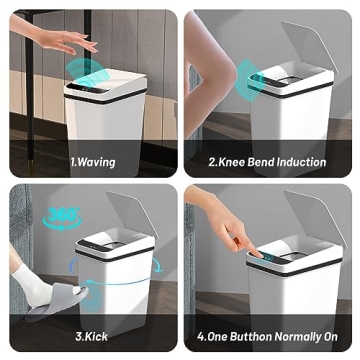 1.Waving

2.Knee Bend Induction

360°

3.Kick

4.One Butthon Normally On