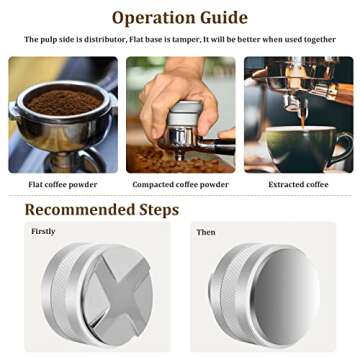 Operation Guide

The pulp side is distributor, Flat base is tamper, It will be better when used together

Flat coffee powder

Compacted coffee powder

Extracted coffee

Recommended Steps

Firstly

Then