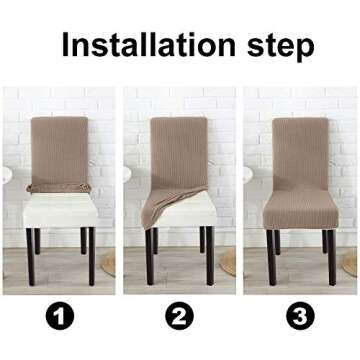 Installation step

1

2

3