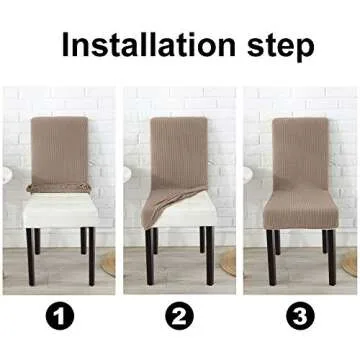 Installation step

1

2

3