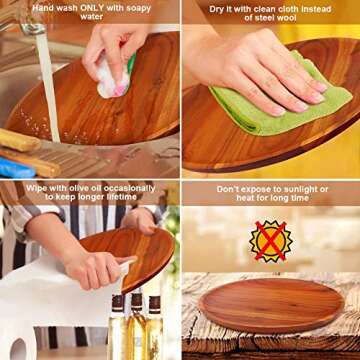 Hand wash ONLY with soapy water

Dry it with clean cloth instead of steel wool

Wipe with olive oil occasionally to keep longer lifetime

Don't expose to sunlight or heat for long time