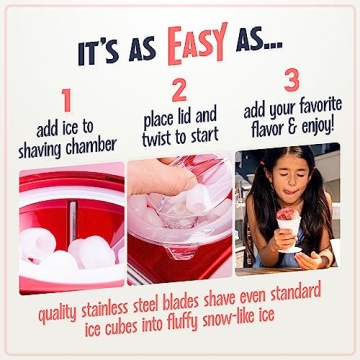 IT'S AS EASY AS...

1
add ice to shaving chamber

2
place lid and twist to start

3
add your favorite flavor & enjoy!

quality stainless steel blades shave even standard ice cubes into fluffy snow-like ice