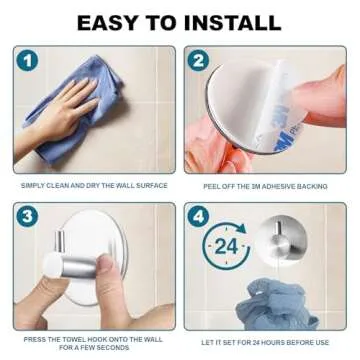 EASY TO INSTALL

1

SIMPLY CLEAN AND DRY THE WALL SURFACE

2

3M

PEEL OFF THE 3M ADHESIVE BACKING

3

PRESS THE TOWEL HOOK ONTO THE WALL FOR A FEW SECONDS

4

24

LET IT SET FOR 24 HOURS BEFORE USE