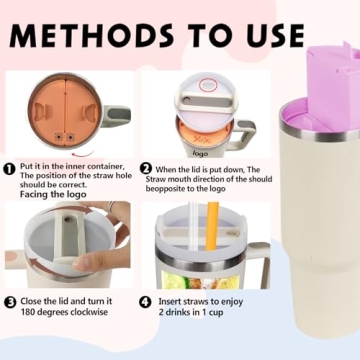 METHODS TO USE

logo

1 Put it in the inner container, The position of the straw hole should be correct.
Facing the logo

2 When the lid is put down, The Straw mouth direction of the should beopposite to the logo

3 Close the lid and turn it 180 degrees clockwise

4 Insert straws to enjoy 2 drinks in 1 cup