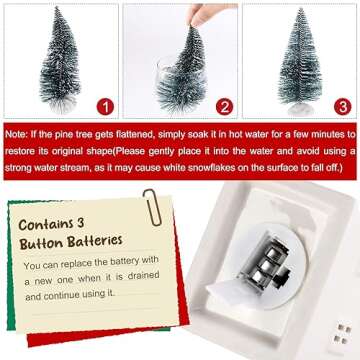 1

2

3

Note: If the pine tree gets flattened, simply soak it in hot water for a few minutes to restore its original shape(Please gently place it into the water and avoid using a strong water stream, as it may cause white snowflakes on the surface to fall off.)

Contains 3 Button Batteries

You can replace the battery with a new one when it is drained and continue using it.