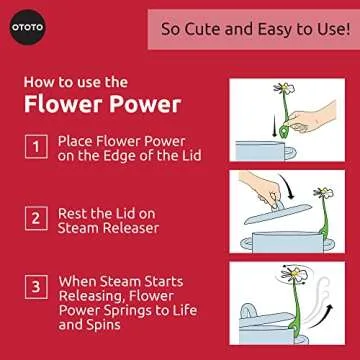 OTOTO

So Cute and Easy to Use!

How to use the
Flower Power

1 Place Flower Power on the Edge of the Lid

2 Rest the Lid on Steam Releaser

3 When Steam Starts Releasing, Flower Power Springs to Life and Spins